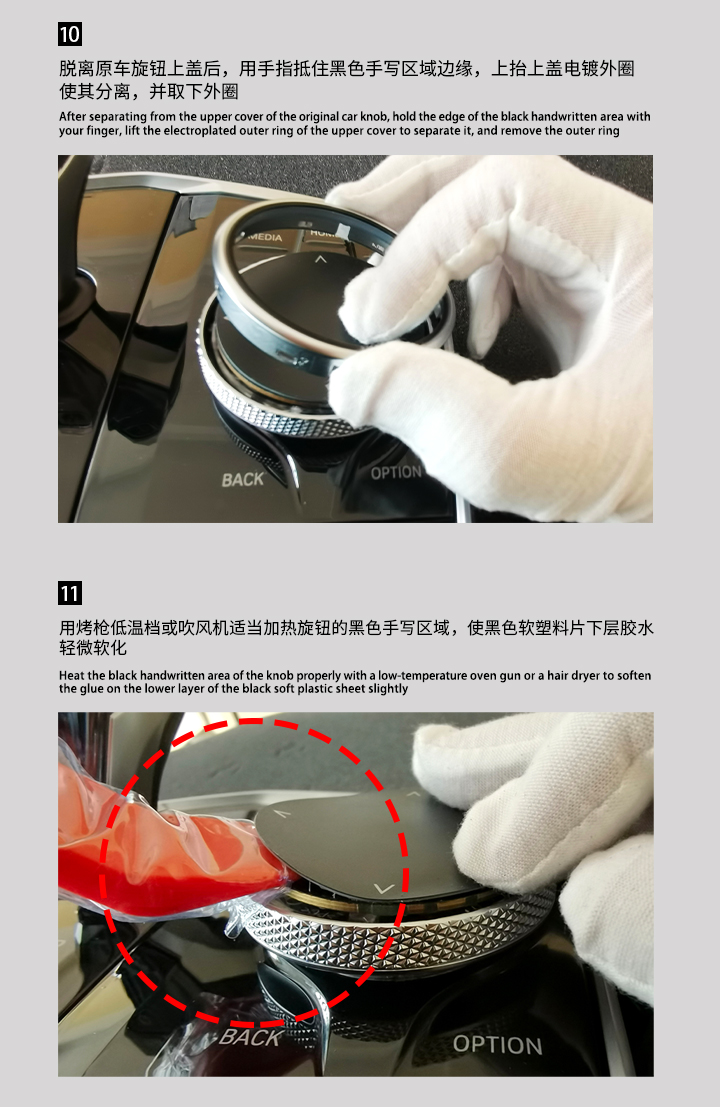 10

脱离原车旋钮上盖后，用手指抵住黑色手写区域边缘，上抬上盖电镀外圈使其分离，并取下外圈

After separating from the upper cover of the original car knob, hold the edge of the black handwritten area with your finger, lift the electroplated outer ring of the upper cover to separate it, and remove the outer ring

MEDIA

BACK

OPTION

11

用烤枪低温档或吹风机适当加热旋钮的黑色手写区域，使黑色软塑料片下层胶水轻微软化

Heat the black handwritten area of the knob properly with a low-temperature oven gun or a hair dryer to soften the glue on the lower layer of the black soft plastic sheet slightly

BACK

OPTION