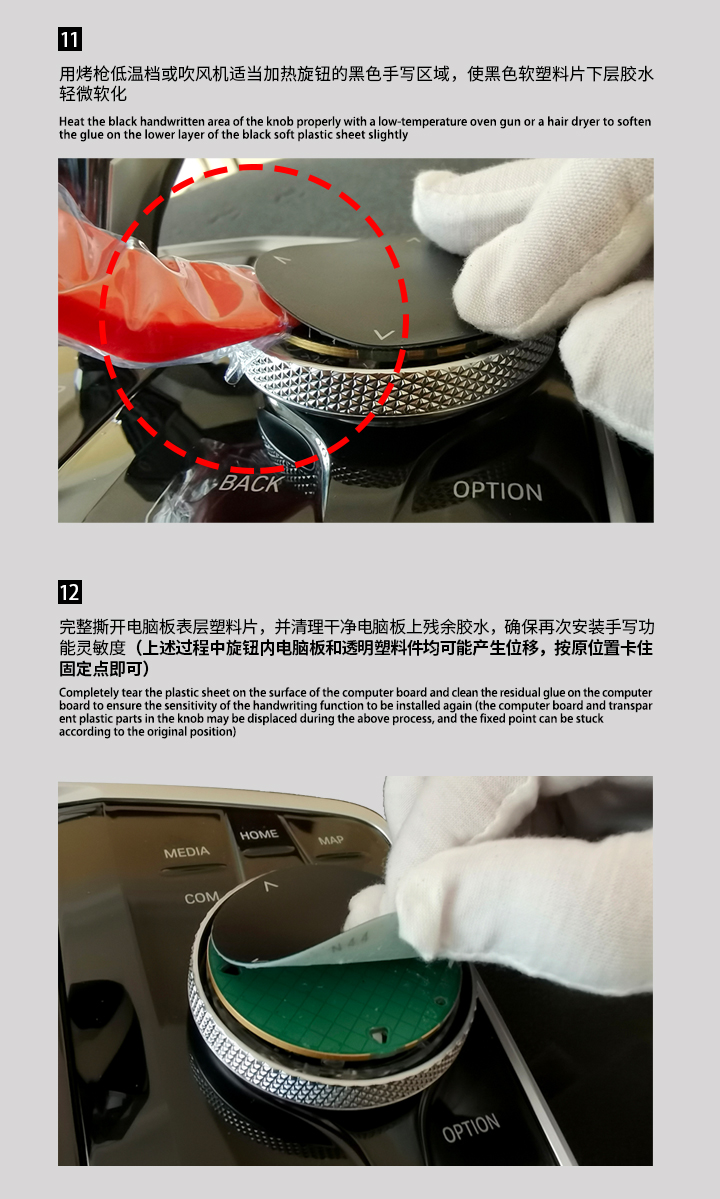 11

用烤枪低温档或吹风机适当加热旋钮的黑色手写区域，使黑色软塑料片下层胶水轻微软化

Heat the black handwritten area of the knob properly with a low-temperature oven gun or a hair dryer to soften the glue on the lower layer of the black soft plastic sheet slightly

BACK

OPTION

12

完整撕开电脑板表层塑料片，并清理干净电脑板上残余胶水，确保再次安装手写功能灵敏度（上述过程中旋钮内电脑板和透明塑料件均可能产生位移，按原位置卡住固定点即可）

Completely tear the plastic sheet on the surface of the computer board and clean the residual glue on the computer board to ensure the sensitivity of the handwriting function to be installed again (the computer board and transparent plastic parts in the knob may be displaced during the above process, and the fixed point can be stuck according to the original position)

MEDIA

HOME

MAP

COM

OPTION