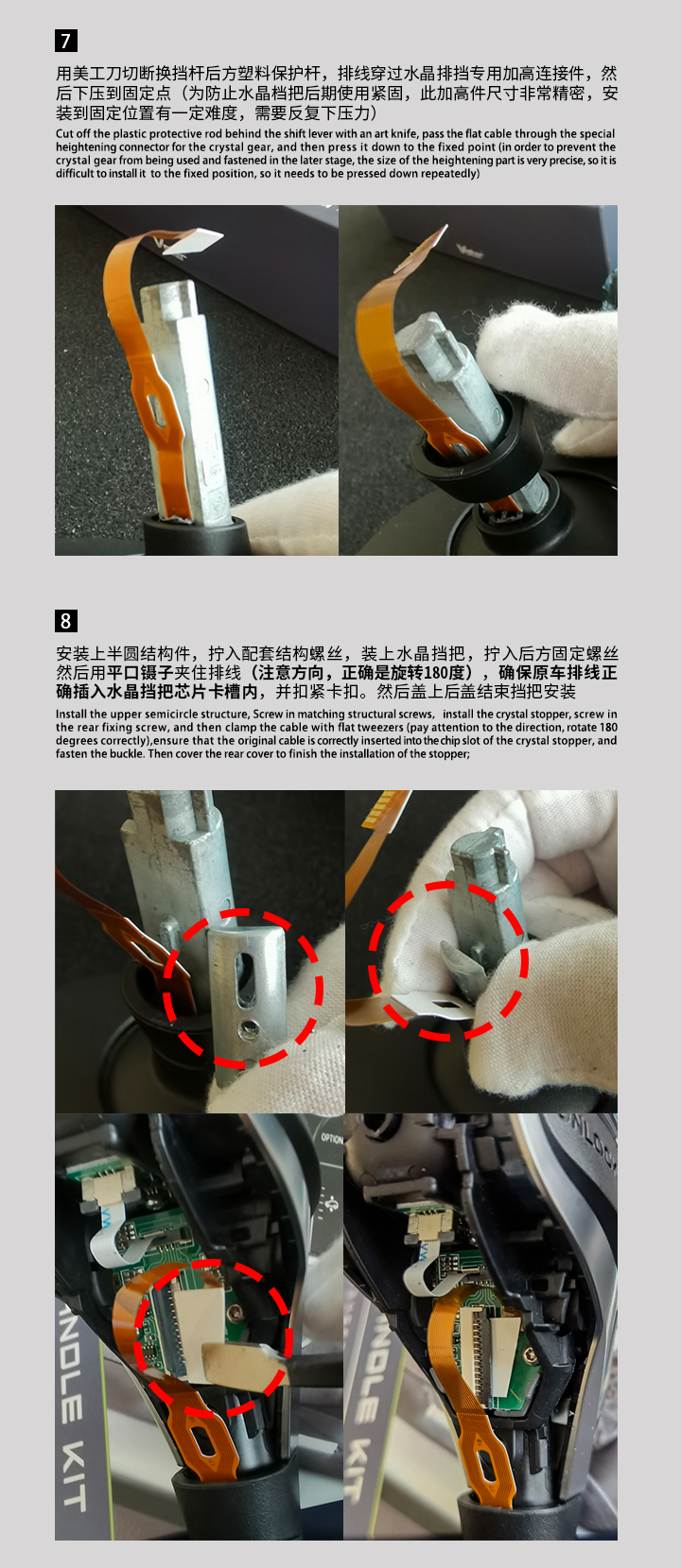 7

用美工刀切断换挡杆后方塑料保护杆，排线穿过水晶排挡专用加高连接件，然后下压到固定点（为防止水晶档把后期使用紧固，此加高件尺寸非常精密，安装到固定位置有一定难度，需要反复下压力）

Cut off the plastic protective rod behind the shift lever with an art knife, pass the flat cable through the special heightening connector for the crystal gear, and then press it down to the fixed point (in order to prevent the crystal gear from being used and fastened in the later stage, the size of the heightening part is very precise, so it is difficult to install it to the fixed position, so it needs to be pressed down repeatedly)

8

安装上半圆结构件，拧入配套结构螺丝，装上水晶挡把，拧入后方固定螺丝然后用平口镊子夹住排线（注意方向，正确是旋转180度），确保原车排线正确插入水晶挡把芯片卡槽内，并扣紧卡扣。然后盖上后盖结束挡把安装

Install the upper semicircle structure, Screw in matching structural screws, install the crystal stopper, screw in the rear fixing screw, and then clamp the cable with flat tweezers (pay attention to the direction, rotate 180 degrees correctly),ensure that the original cable is correctly inserted into the chip slot of the crystal stopper, and fasten the buckle. Then cover the rear cover to finish the installation of the stopper;

OPTION

UNLOCK

NDLE KIT

NDLE KIT